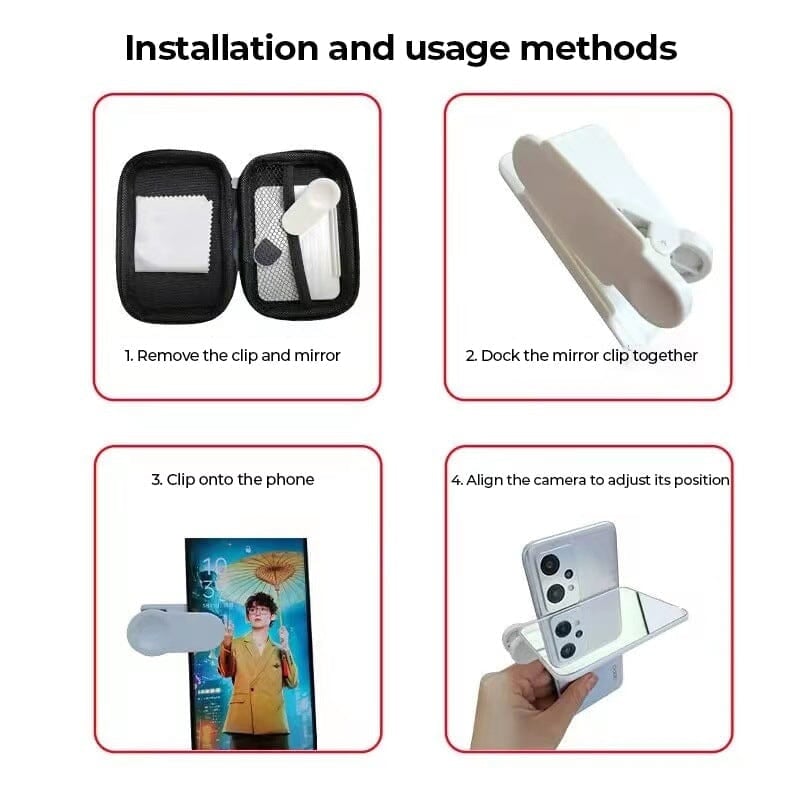 Installation and usage methods

1. Remove the clip and mirror

2. Dock the mirror clip together

3. Clip onto the phone

10
3

4. Align the camera to adjust its position